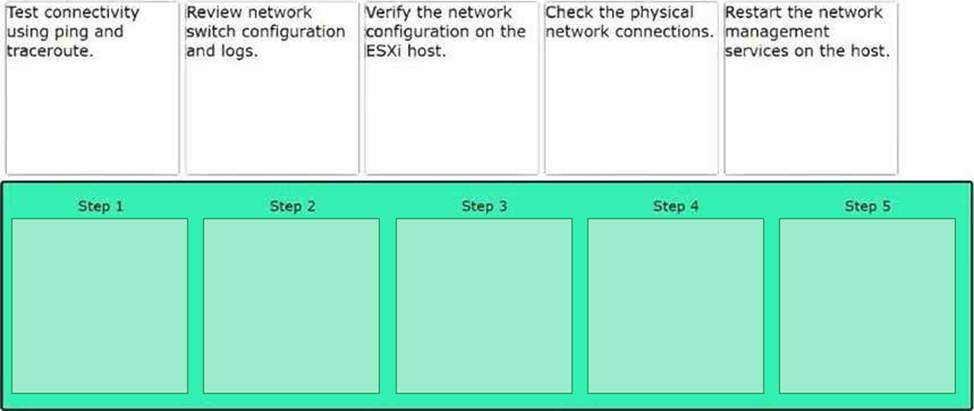 Test connectivity using ping and traceroute.

Review network switch configuration and logs.

Verify the network configuration on the ESXi host.

Check the physical network connections.

Restart the network management services on the host.

Step 1

Step 2

Step 3

Step 4

Step 5